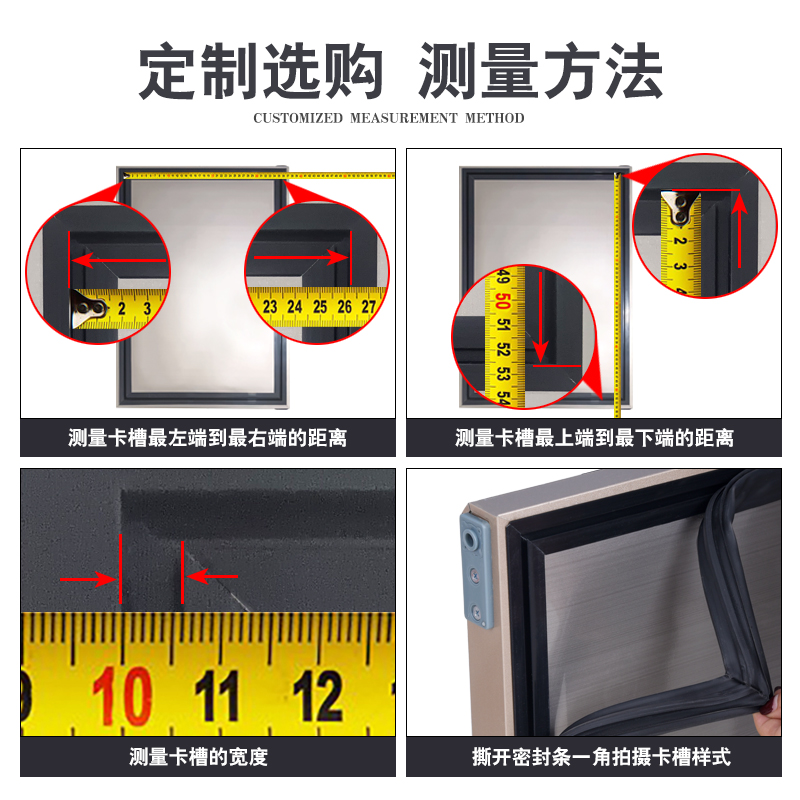 定制选购 测量方法

CUSTOMIZED MEASUREMENT METHOD

2 3

23 24 25 26 27

测量卡槽最左端到最右端的距离

2 3 4

49 50 51 52 53 54

测量卡槽最上端到最下端的距离

10 11 12

测量卡槽的宽度

撕开密封条一角拍摄卡槽样式