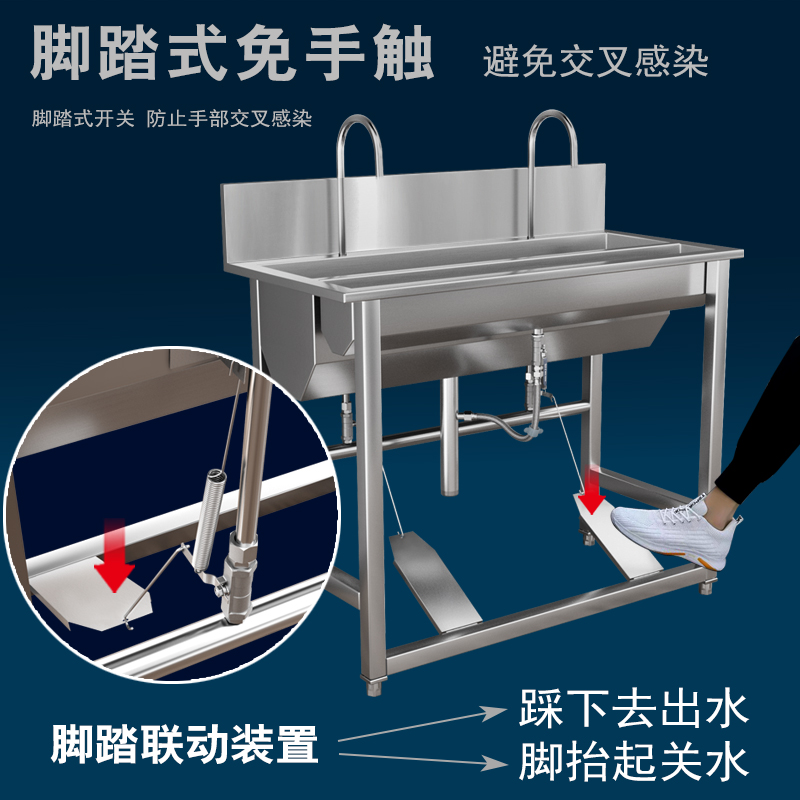 脚踏式免手触 避免交叉感染

脚踏式开关 防止手部交叉感染

脚踏联动装置

踩下去出水
脚抬起关水