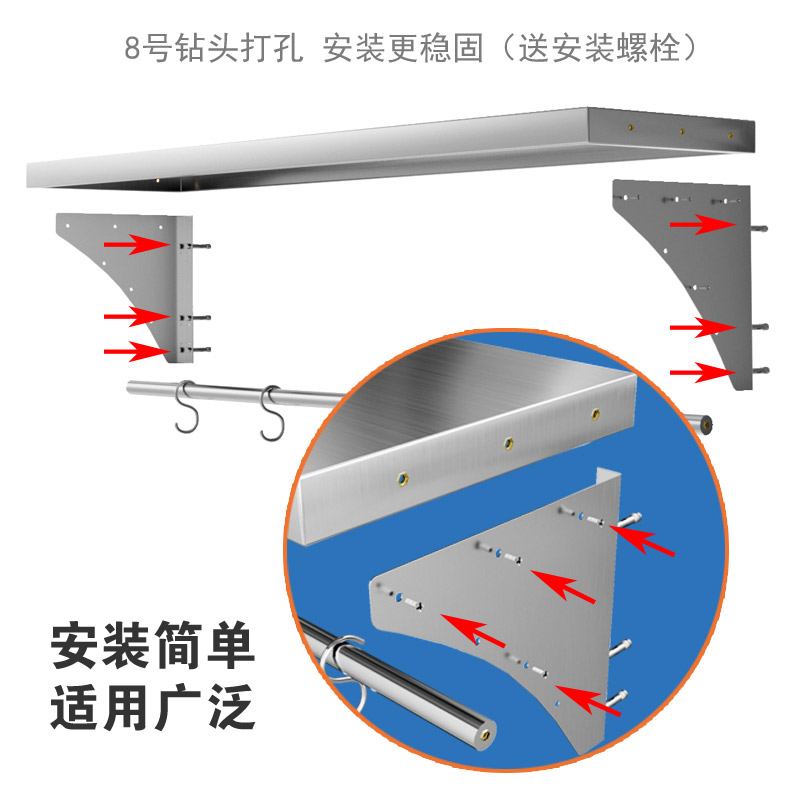 8号钻头打孔 安装更稳固（送安装螺栓）

安装简单
适用广泛