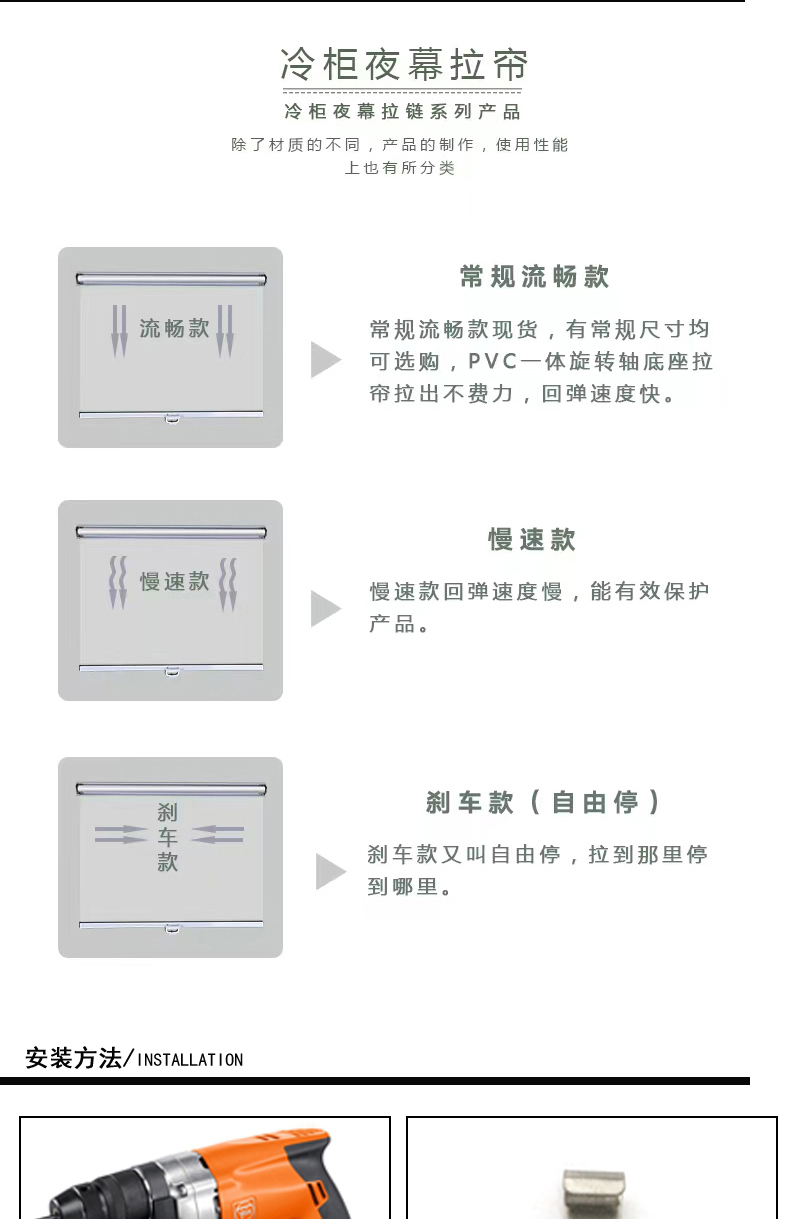 冷柜夜幕拉帘

冷柜夜幕拉链系列产品

除了材质的不同，产品的制作，使用性能上也有所分类

流畅款

常规流畅款

常规流畅款现货，有常规尺寸均可选购，PVC一体旋转轴底座拉帘拉出不费力，回弹速度快。

慢速款

慢速款

慢速款回弹速度慢，能有效保护产品。

刹车款

刹车款（自由停）

刹车款又叫自由停，拉到那里停到哪里。

安装方法/INSTALLATION