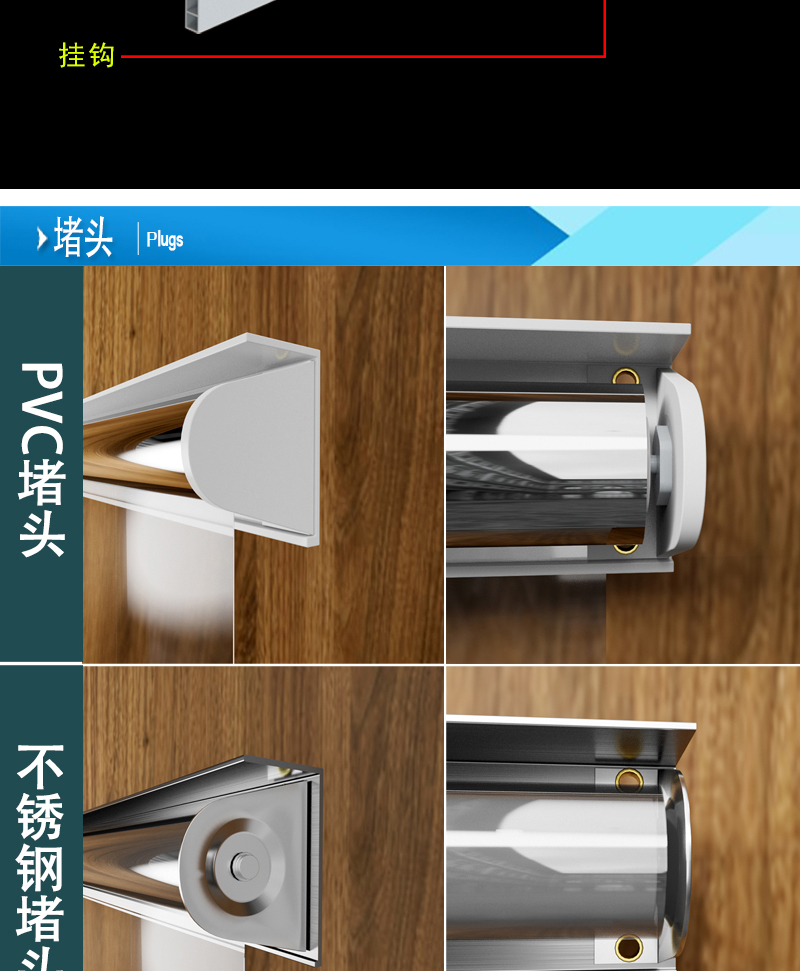 挂钩

堵头 Plugs

PVC堵头

不锈钢堵头