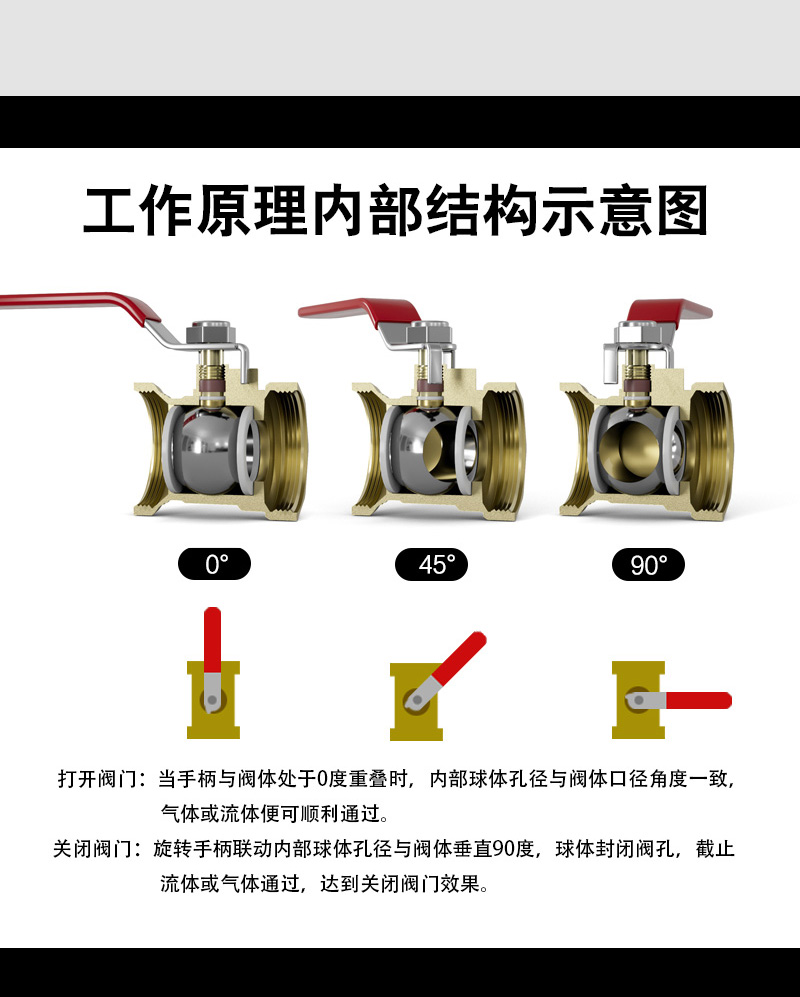 工作原理内部结构示意图

0°

45°

90°

打开阀门：当手柄与阀体处于0度重叠时，内部球体孔径与阀体口径角度一致，气体或流体便可顺利通过。

关闭阀门：旋转手柄联动内部球体孔径与阀体垂直90度，球体封闭阀孔，截止流体或气体通过，达到关闭阀门效果。