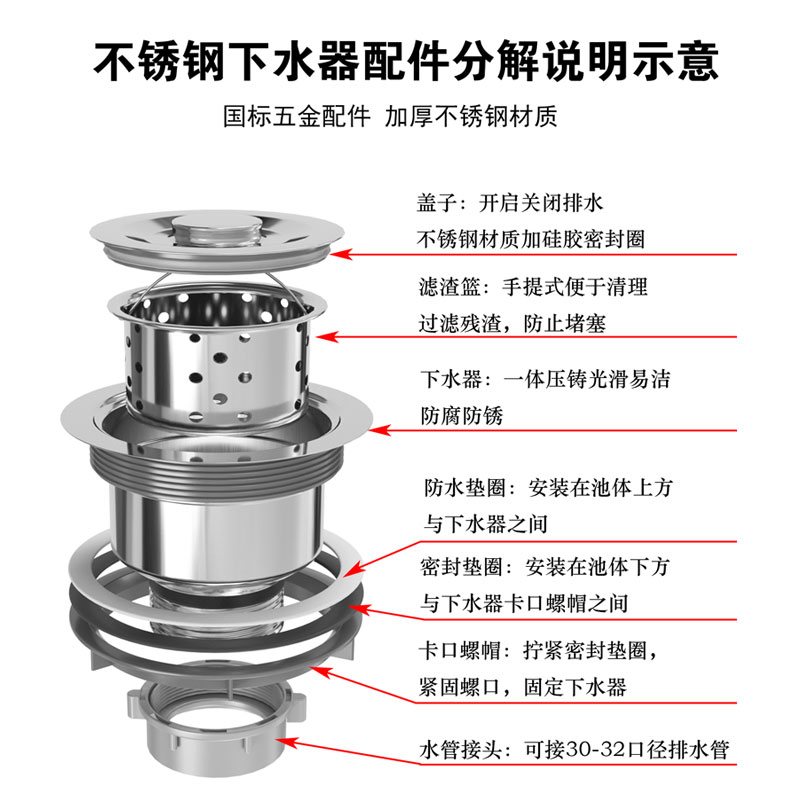 不锈钢下水器配件分解说明示意

国标五金配件 加厚不锈钢材质

盖子：开启关闭排水
不锈钢材质加硅胶密封圈

滤渣篮：手提式便于清理
过滤残渣，防止堵塞

下水器：一体压铸光滑易洁
防腐防锈

防水垫圈：安装在池体上方
与下水器之间

密封垫圈：安装在池体下方
与下水器卡口螺帽之间

卡口螺帽：拧紧密封垫圈，
紧固螺口，固定下水器

水管接头：可接30-32口径排水管