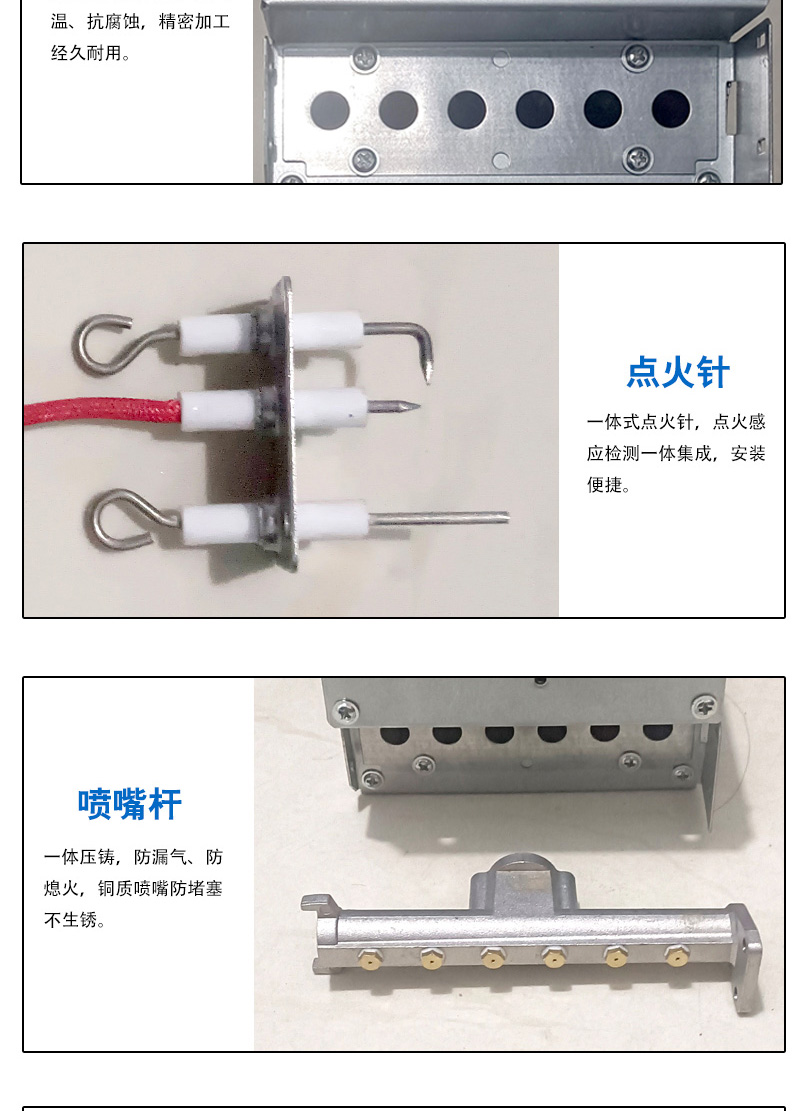 温、抗腐蚀，精密加工经久耐用。

点火针

一体式点火针，点火感应检测一体集成，安装便捷。

喷嘴杆

一体压铸，防漏气、防熄火，铜质喷嘴防堵塞不生锈。