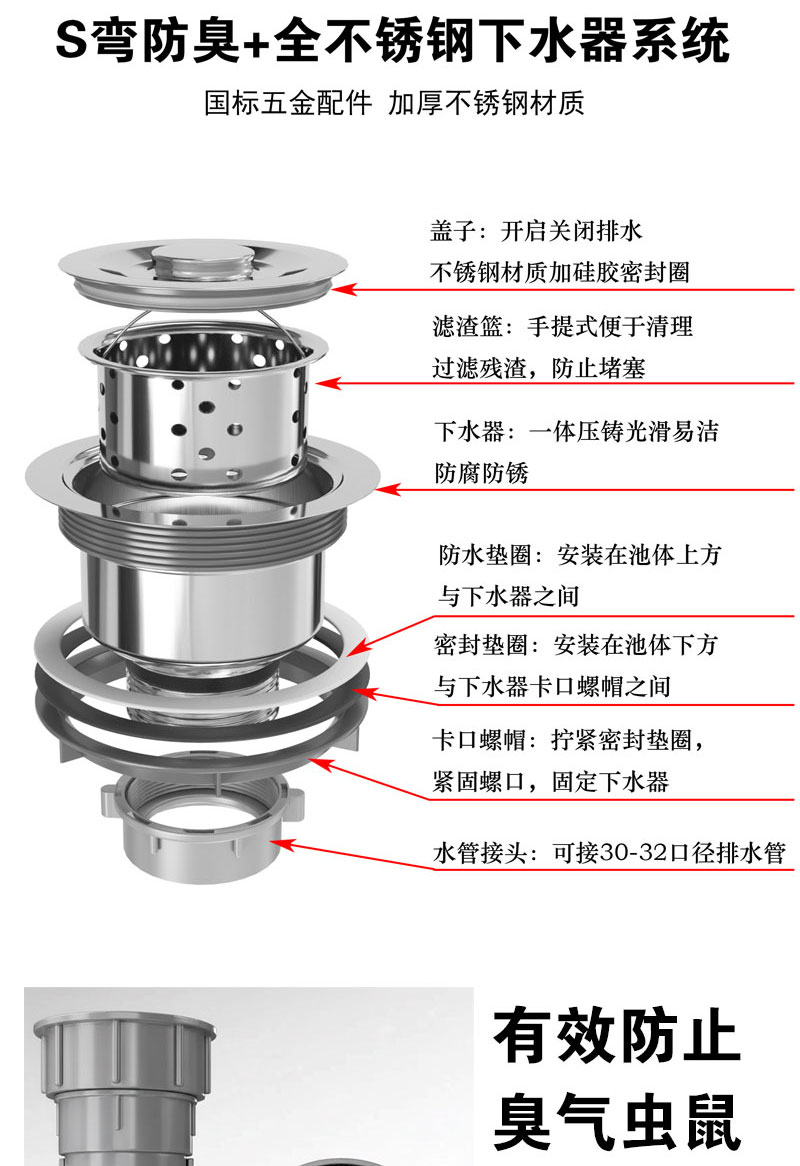 S弯防臭+全不锈钢下水器系统

国标五金配件 加厚不锈钢材质

盖子：开启关闭排水
不锈钢材质加硅胶密封圈

滤渣篮：手提式便于清理
过滤残渣，防止堵塞

下水器：一体压铸光滑易洁
防腐防锈

防水垫圈：安装在池体上方
与下水器之间

密封垫圈：安装在池体下方
与下水器卡口螺帽之间

卡口螺帽：拧紧密封垫圈，
紧固螺口，固定下水器

水管接头：可接30-32口径排水管

有效防止
臭气虫鼠