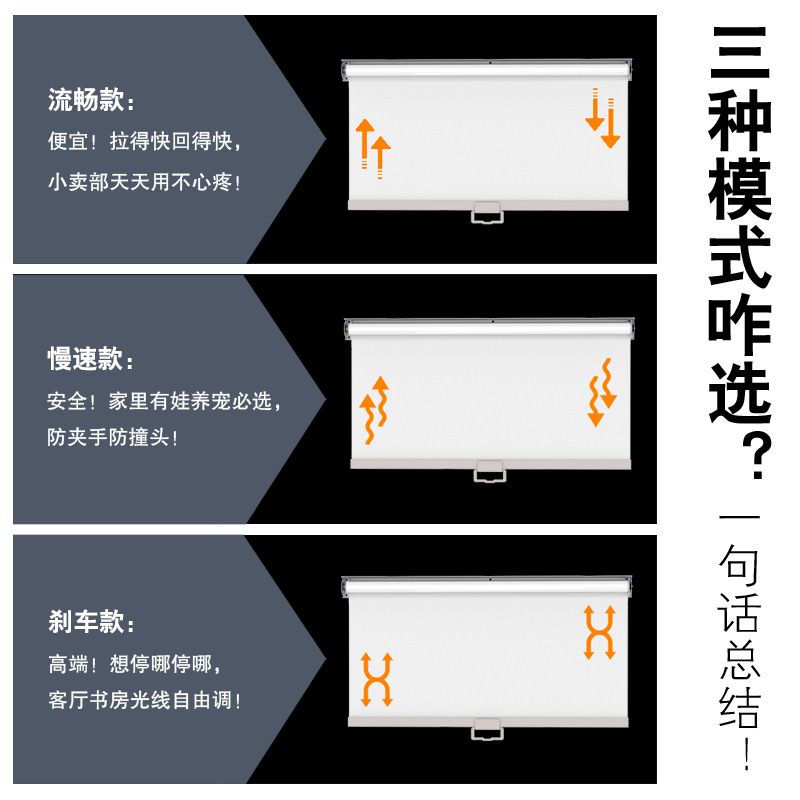 流畅款：
便宜！拉得快回得快，
小卖部天天用不心疼！

慢速款：
安全！家里有娃养宠必选，
防夹手防撞头！

刹车款：
高端！想停哪停哪，
客厅书房光线自由调！

三种模式咋选？

一句话总结！