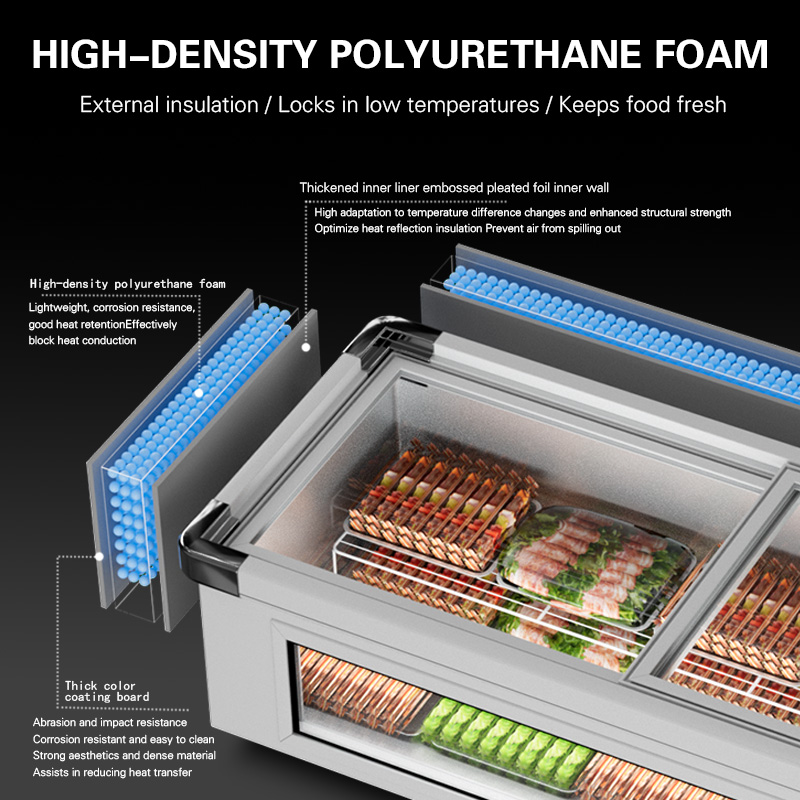 HIGH-DENSITY POLYURETHANE FOAM

External insulation / Locks in low temperatures / Keeps food fresh

Thickened inner liner embossed pleated foil inner wall

High adaptation to temperature difference changes and enhanced structural strength
Optimize heat reflection insulation Prevent air from spilling out

High-density polyurethane foam

Lightweight, corrosion resistance, good heat retentionEffectively block heat conduction

Thick color coating board

Abrasion and impact resistance
Corrosion resistant and easy to clean
Strong aesthetics and dense material
Assists in reducing heat transfer