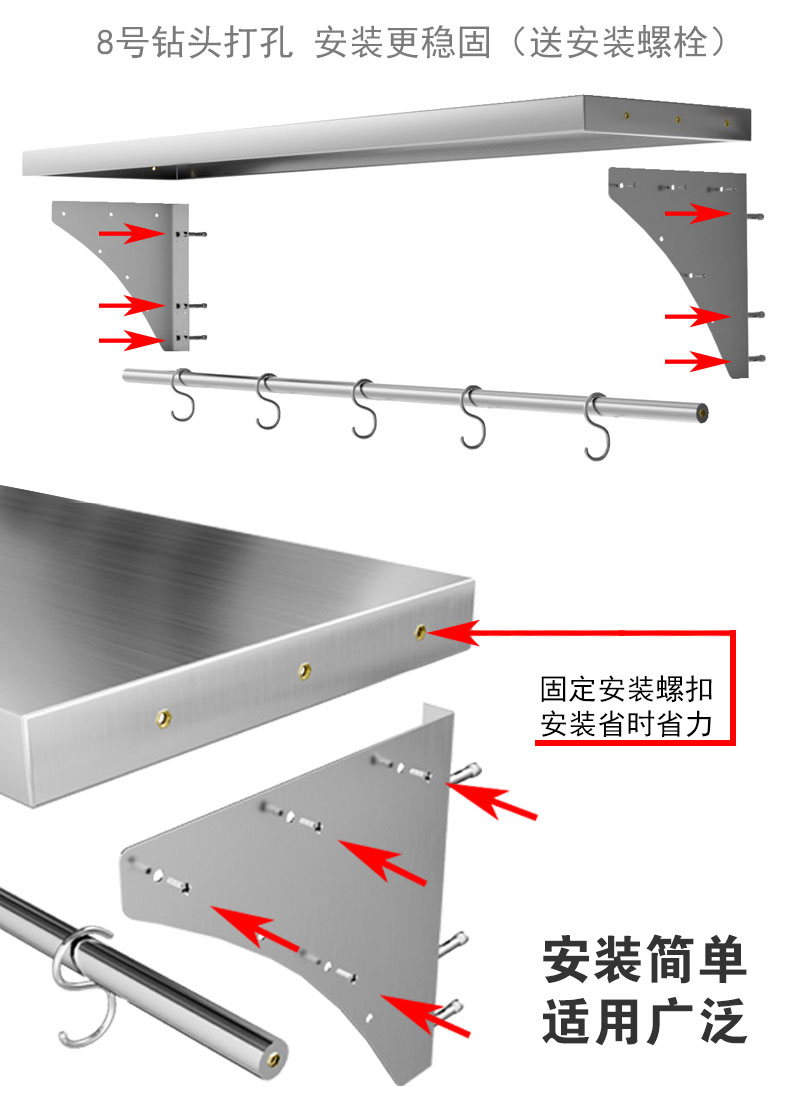 8号钻头打孔 安装更稳固（送安装螺栓）

固定安装螺扣
安装省时省力

安装简单
适用广泛