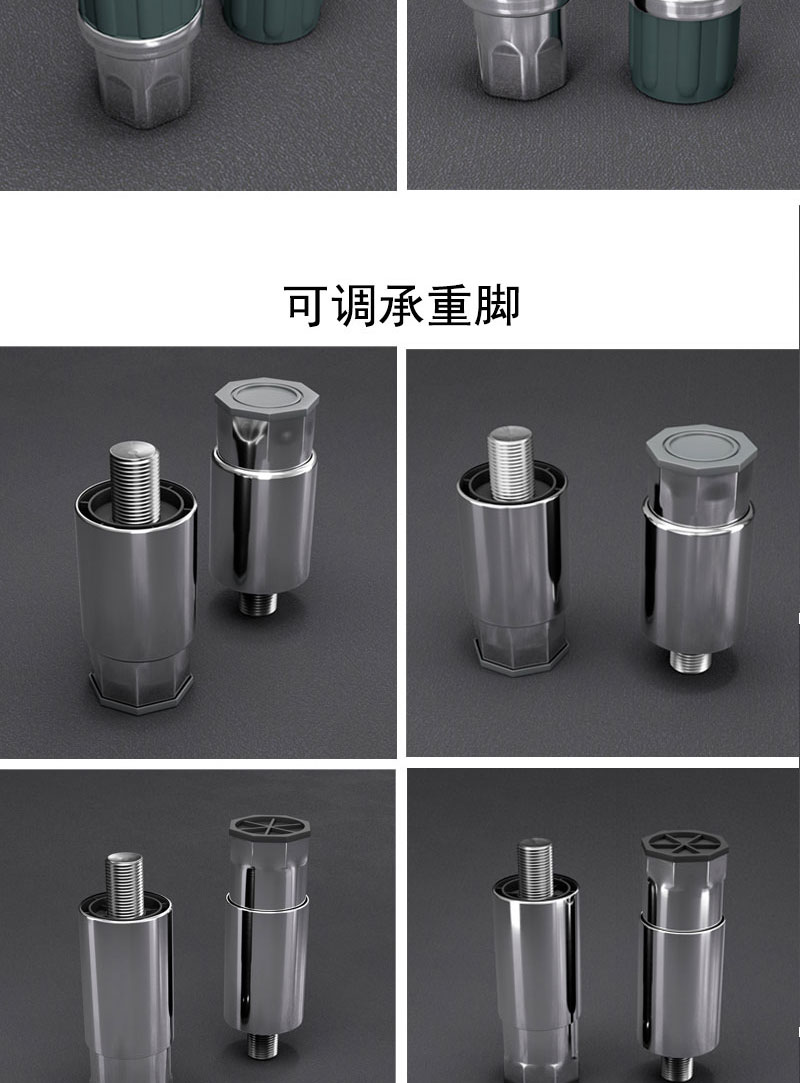 可调承重脚