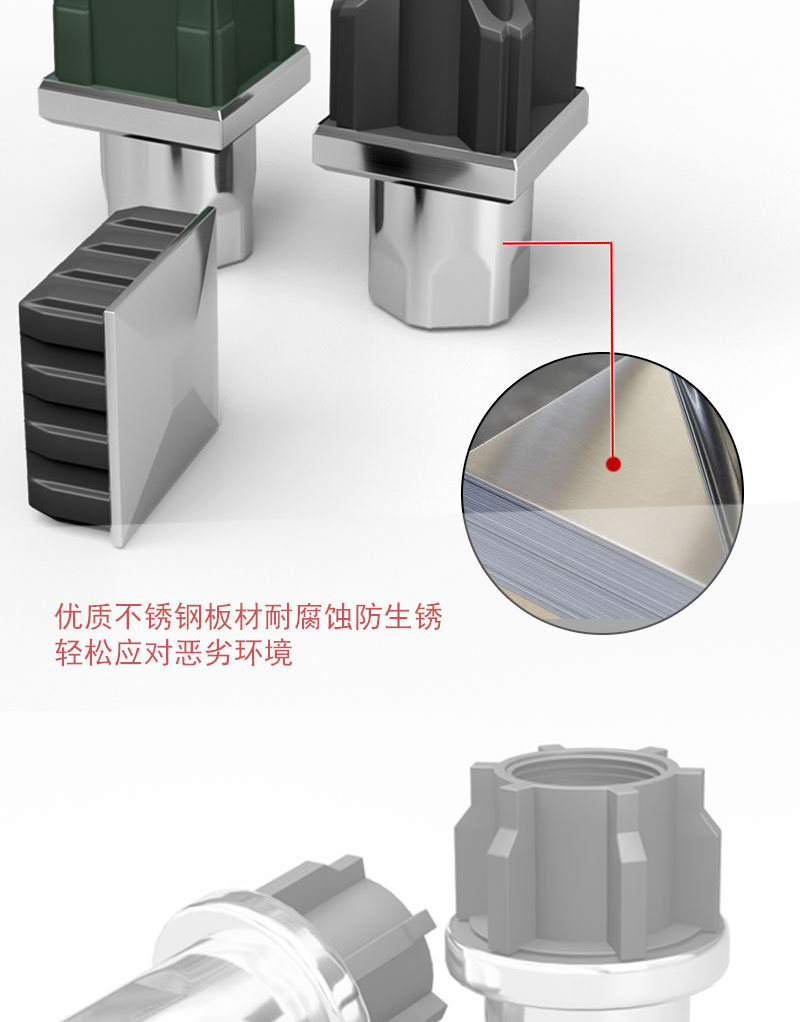 优质不锈钢板材耐腐蚀防生锈
轻松应对恶劣环境