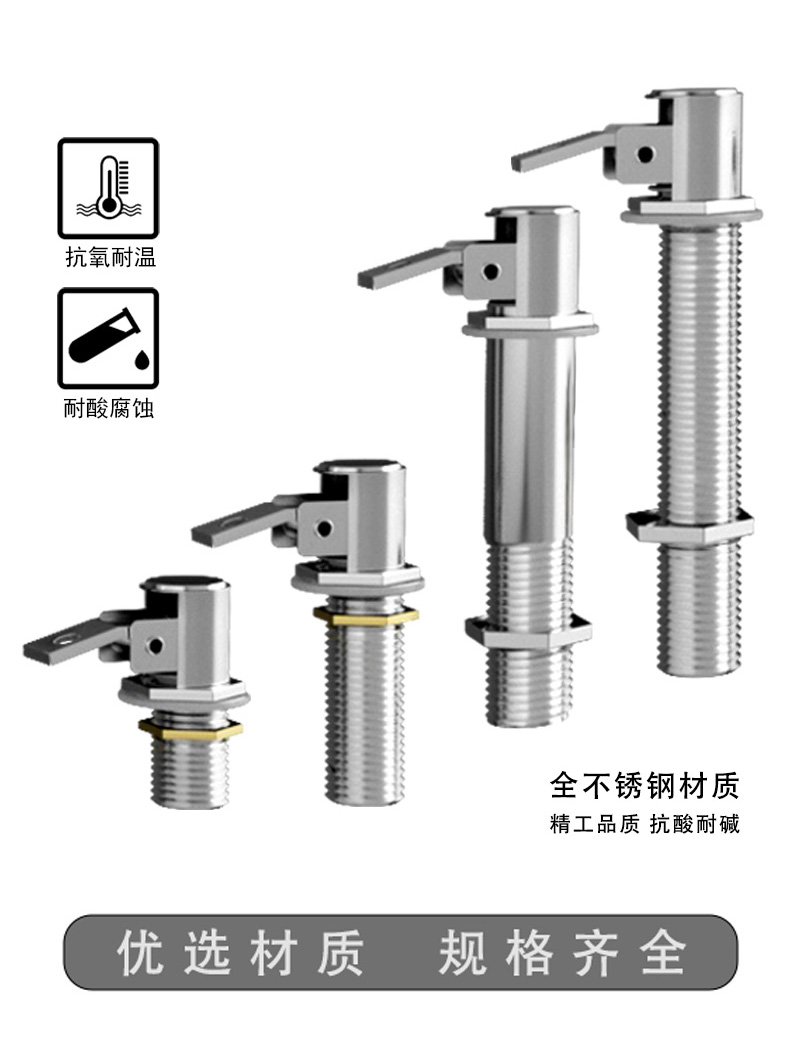 抗氧耐温

耐酸腐蚀

全不锈钢材质

精工品质 抗酸耐碱

优选材质 规格齐全